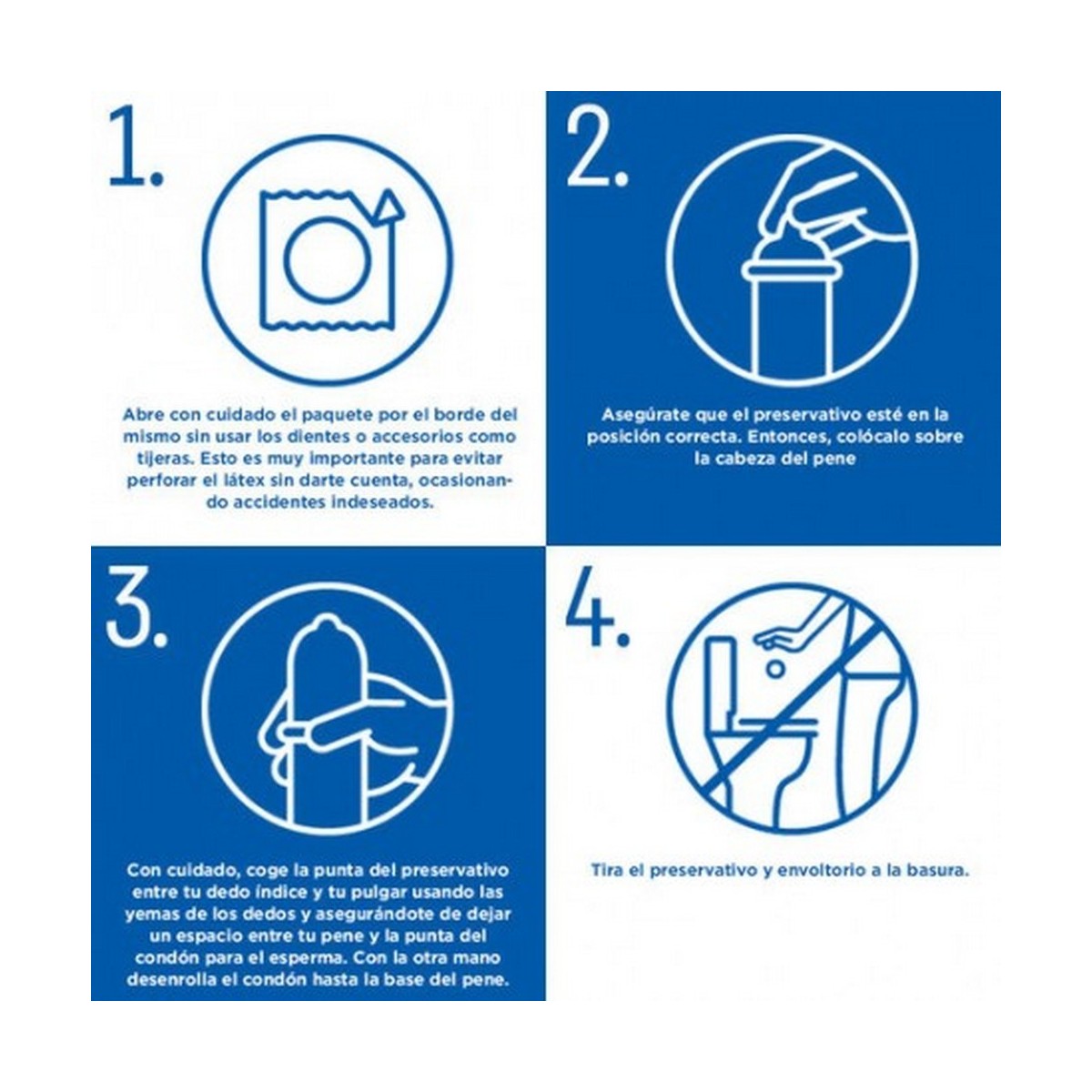 1.

Abre con cuidado el paquete por el borde del mismo sin usar los dientes o accesorios como tijeras. Esto es muy importante para evitar perforar el látex sin darte cuenta, ocasionando accidentes indeseados.

2.

Asegúrate que el preservativo esté en la posición correcta. Entonces, colócalo sobre la cabeza del pene

3.

Con cuidado, coge la punta del preservativo entre tu dedo índice y tu pulgar usando las yemas de los dedos y asegurándote de dejar un espacio entre tu pene y la punta del condón para el esperma. Con la otra mano desenrolla el condón hasta la base del pene.

4.

Tira el preservativo y envoltorio a la basura.